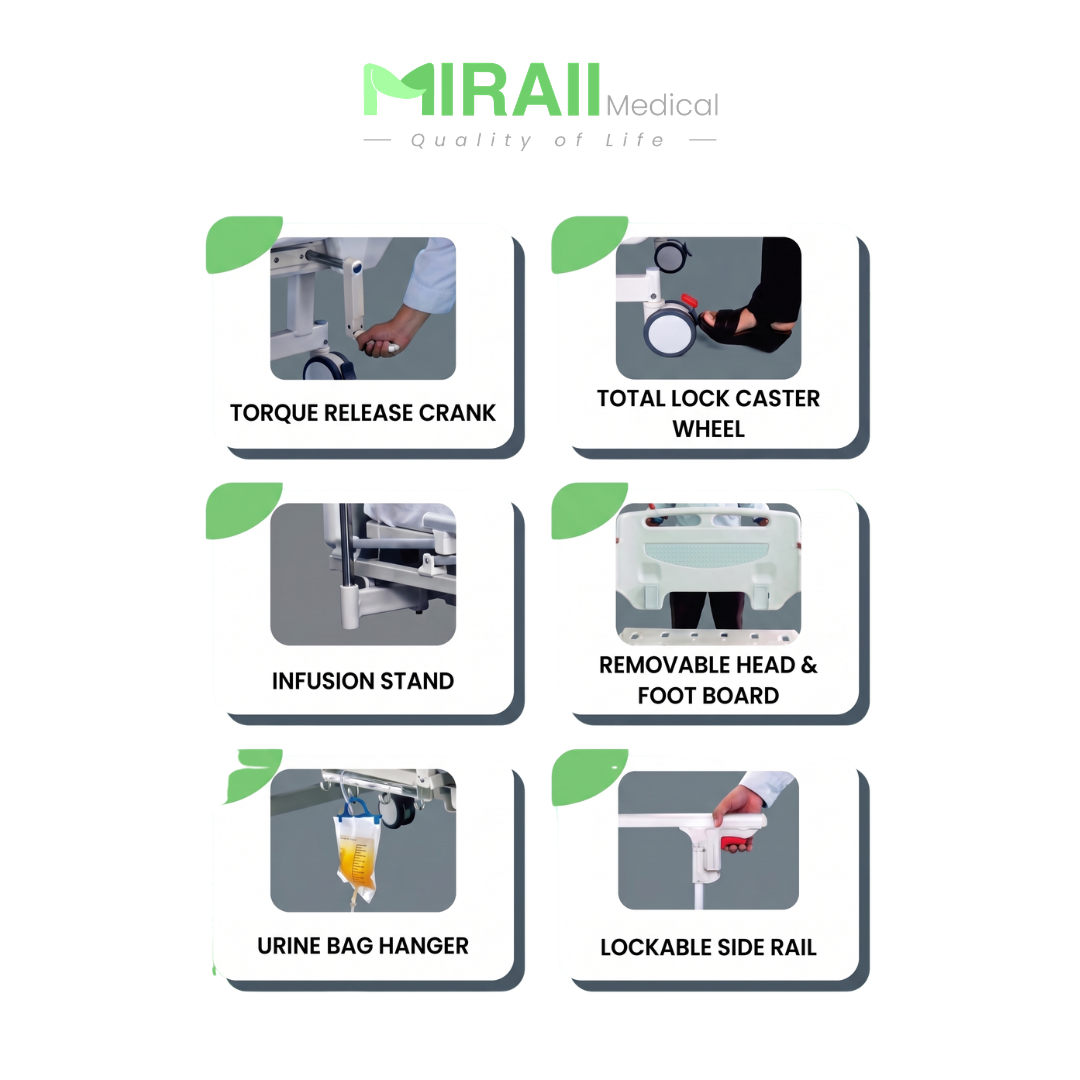 MIRAII Medical
Quality of Life

TORQUE RELEASE CRANK

TOTAL LOCK CASTER WHEEL

INFUSION STAND

REMOVABLE HEAD & FOOT BOARD

URINE BAG HANGER

LOCKABLE SIDE RAIL